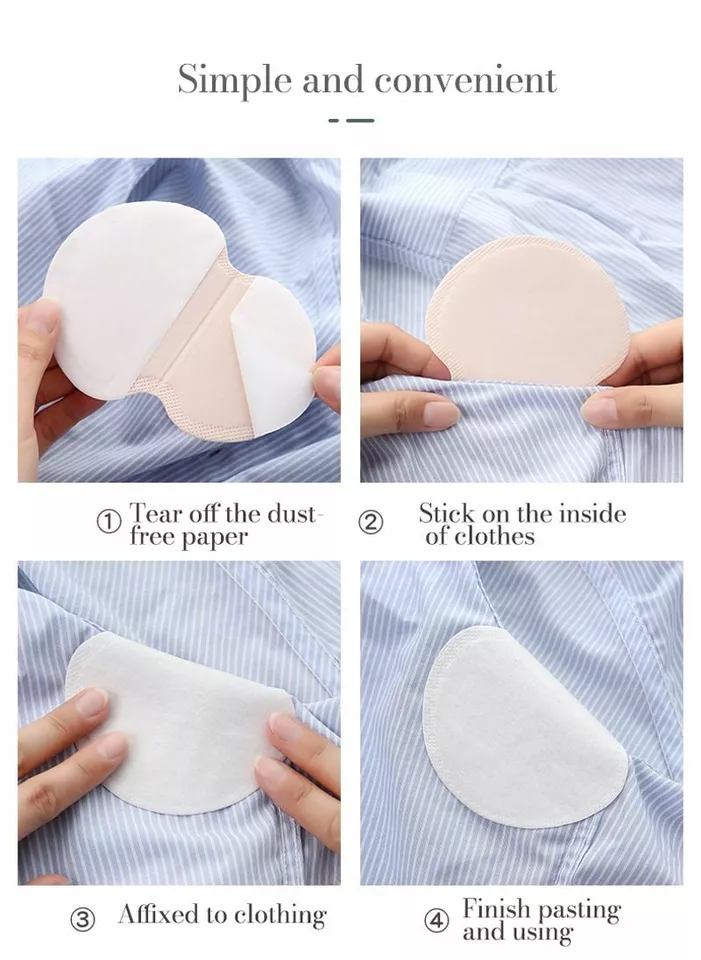 Simple and convenient

① Tear off the dust-free paper

② Stick on the inside of clothes

③ Affixed to clothing

④ Finish pasting and using