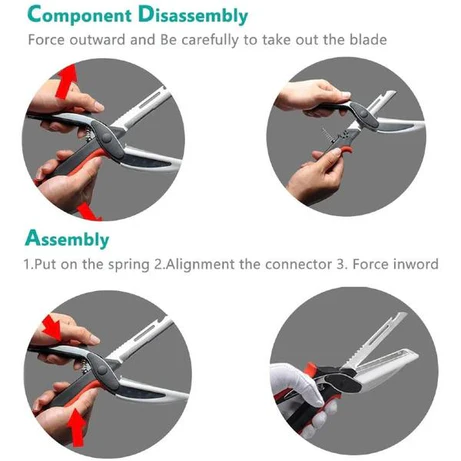 Component Disassembly

Force outward and Be carefully to take out the blade

Assembly

1.Put on the spring 2.Alignment the connector 3. Force inword