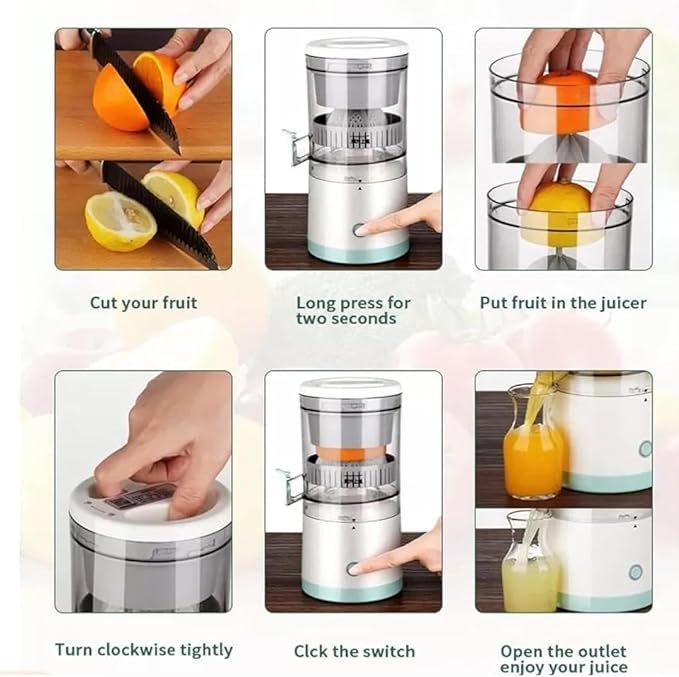 Cut your fruit

Long press for two seconds

Put fruit in the juicer

Turn clockwise tightly

Clck the switch

Open the outlet enjoy your juice