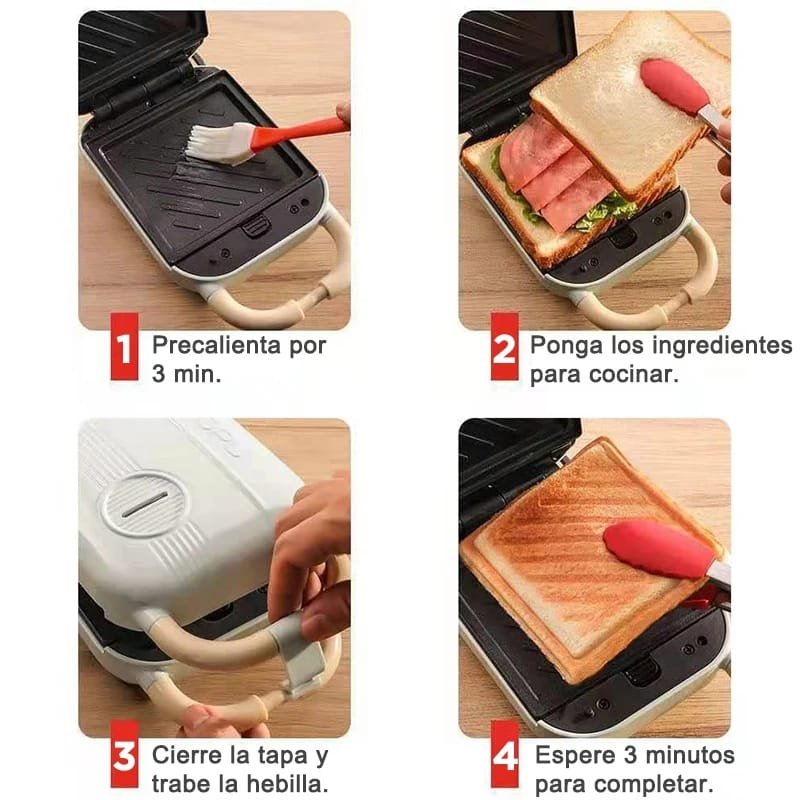 1 Precalienta por 3 min.

2 Ponga los ingredientes para cocinar.

3 Cierre la tapa y trabe la hebilla.

4 Espere 3 minutos para completar.