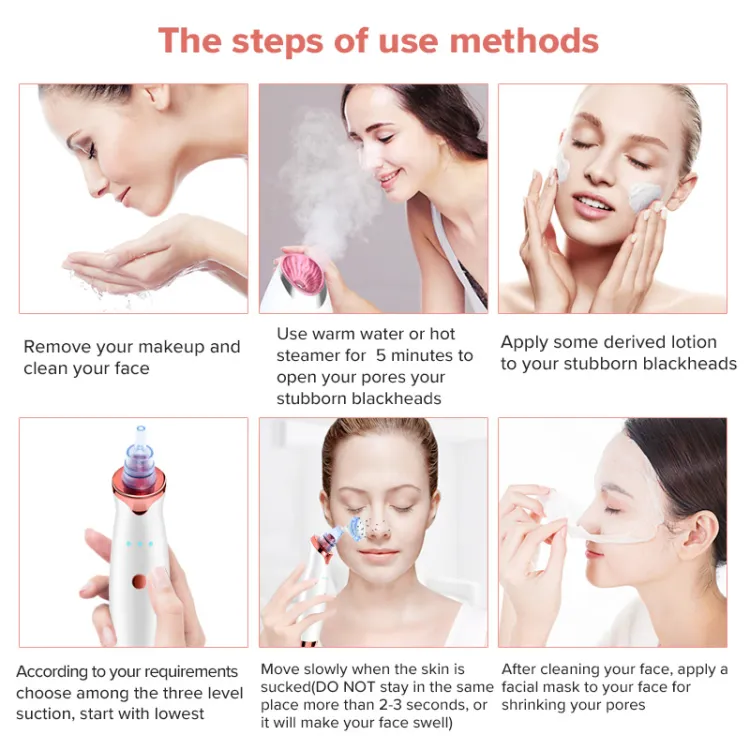 The steps of use methods

Remove your makeup and clean your face

Use warm water or hot steamer for 5 minutes to open your pores your stubborn blackheads

Apply some derived lotion to your stubborn blackheads

According to your requirements choose among the three level suction, start with lowest

Move slowly when the skin is sucked(DO NOT stay in the same place more than 2-3 seconds, or it will make your face swell)

After cleaning your face, apply a facial mask to your face for shrinking your pores