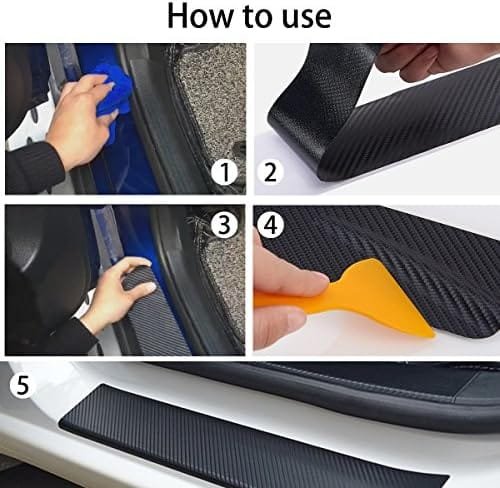 How to use

1

2

3

4

5