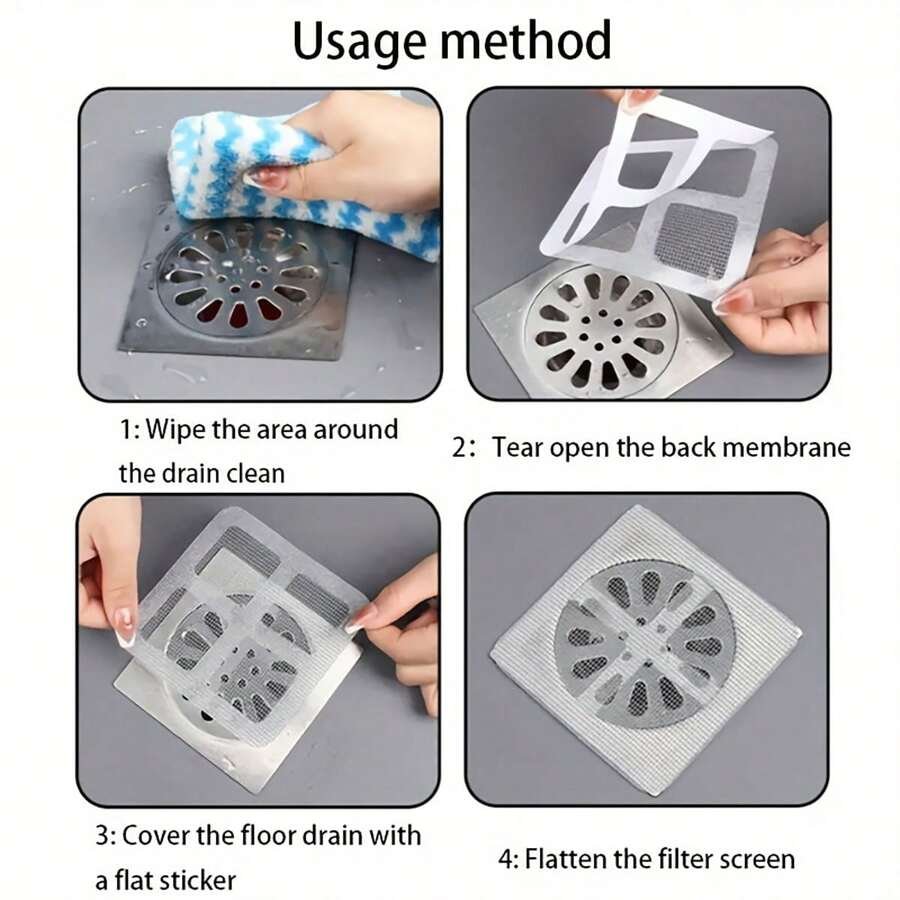 Usage method

1: Wipe the area around the drain clean

2: Tear open the back membrane

3: Cover the floor drain with a flat sticker

4: Flatten the filter screen