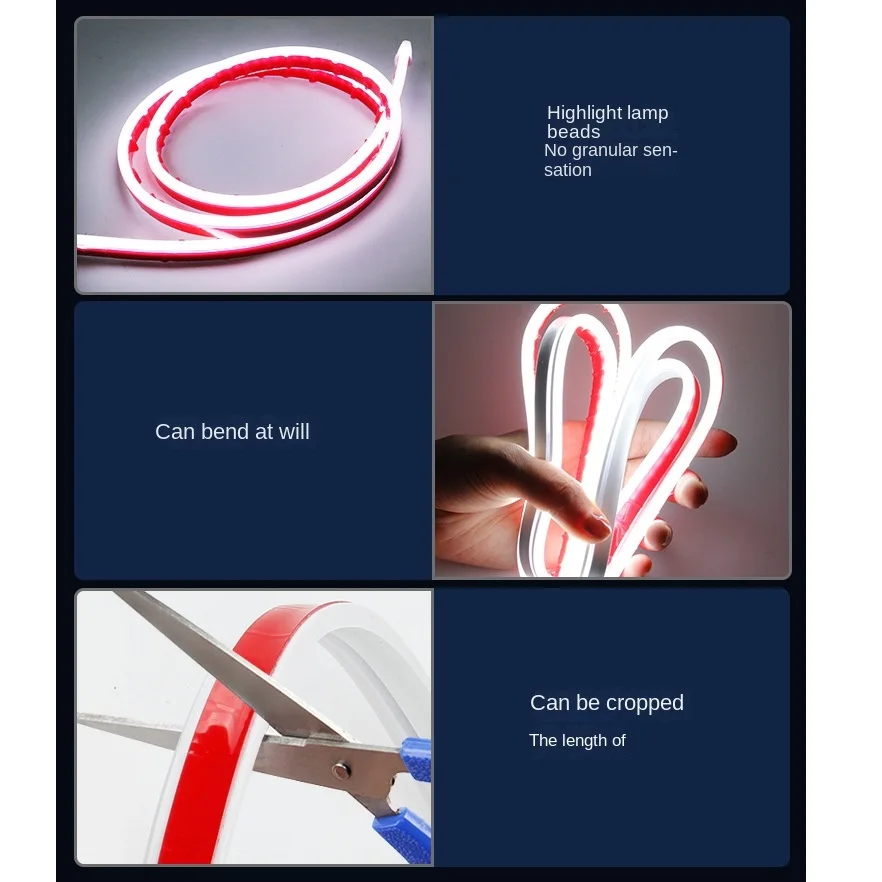 Highlight lamp beads
No granular sensation

Can bend at will

Can be cropped
The length of